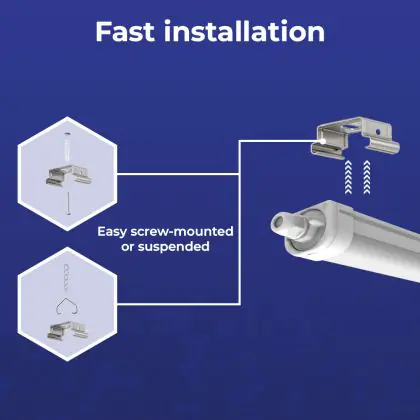 Fast installation

Easy screw-mounted or suspended